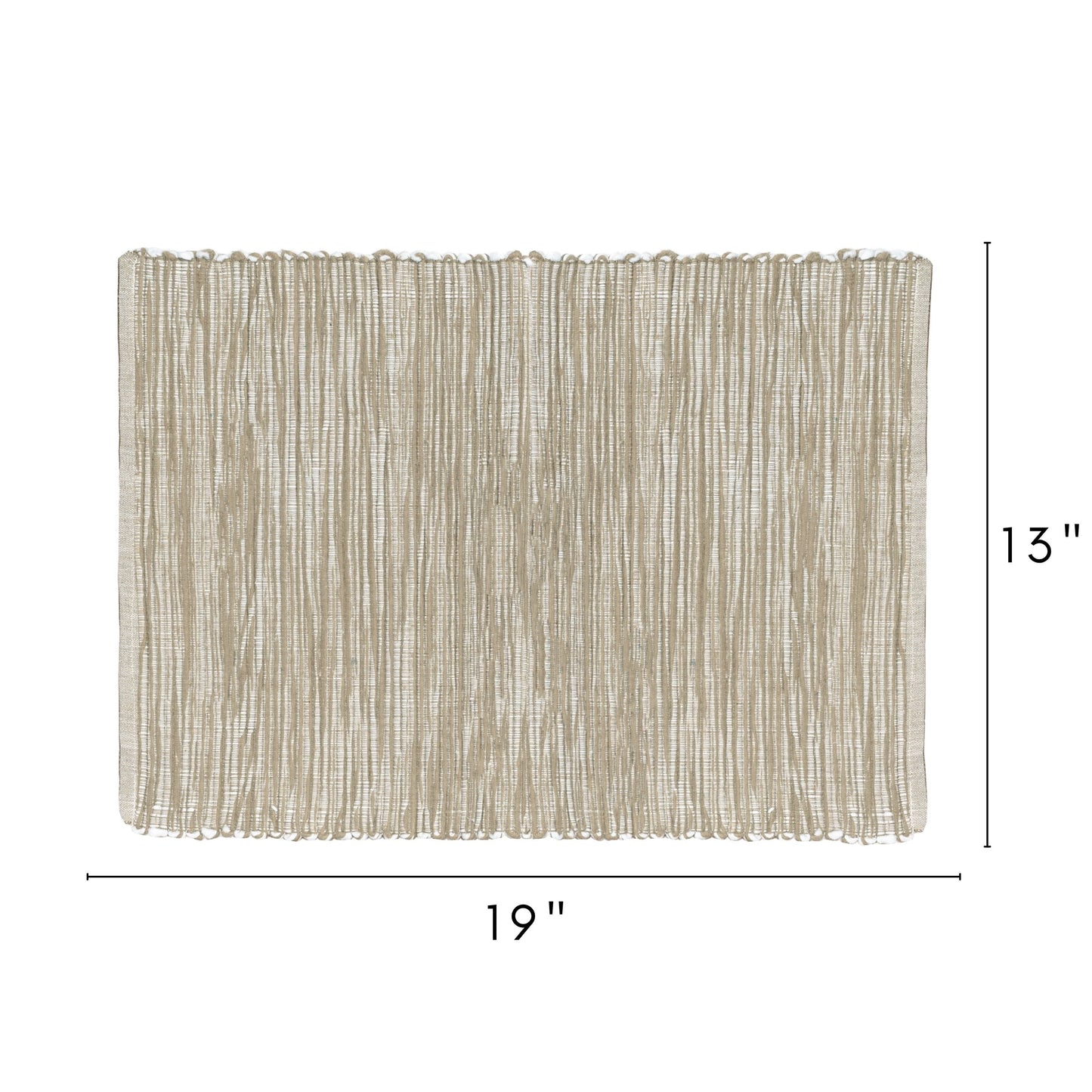 13"

19"