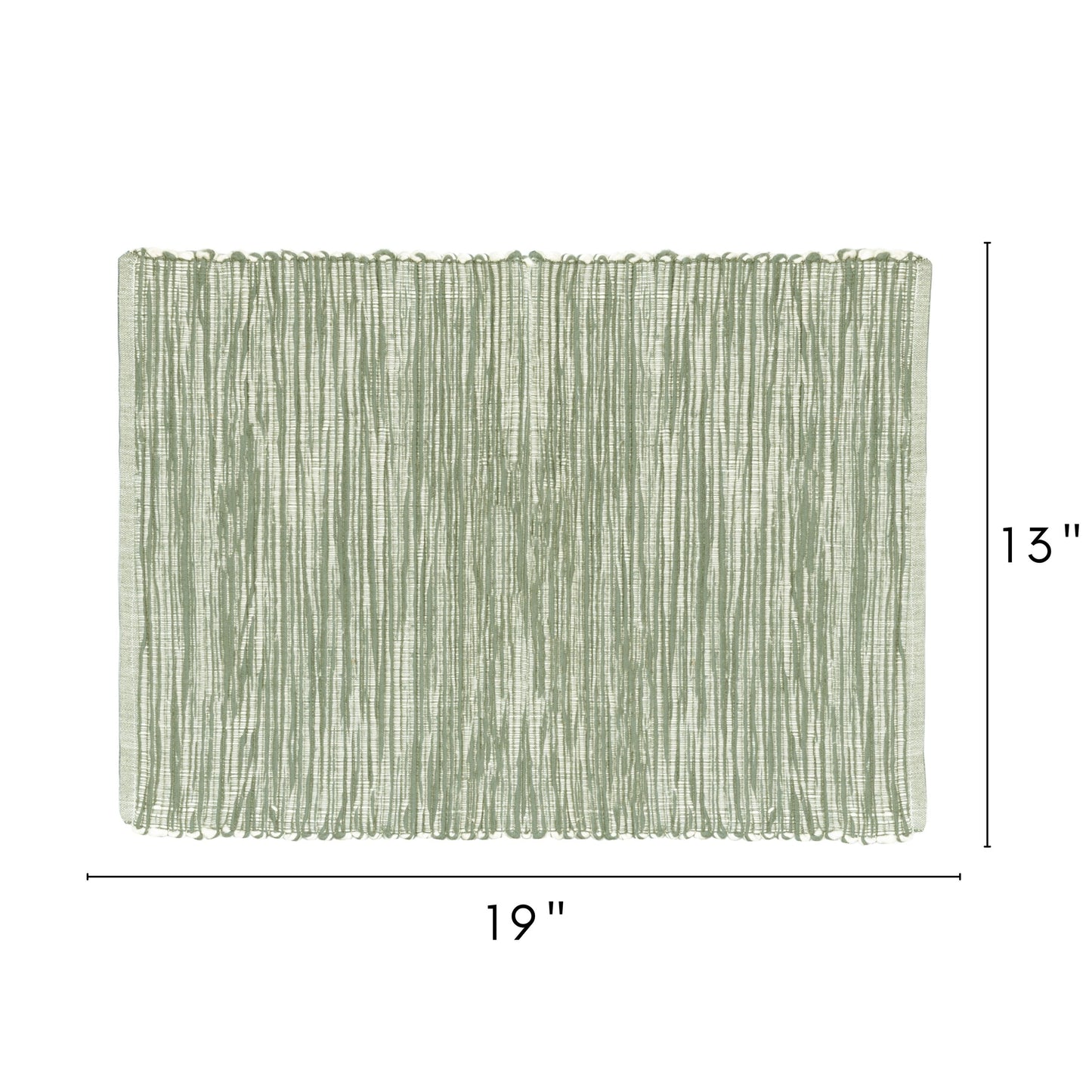 13"

19"