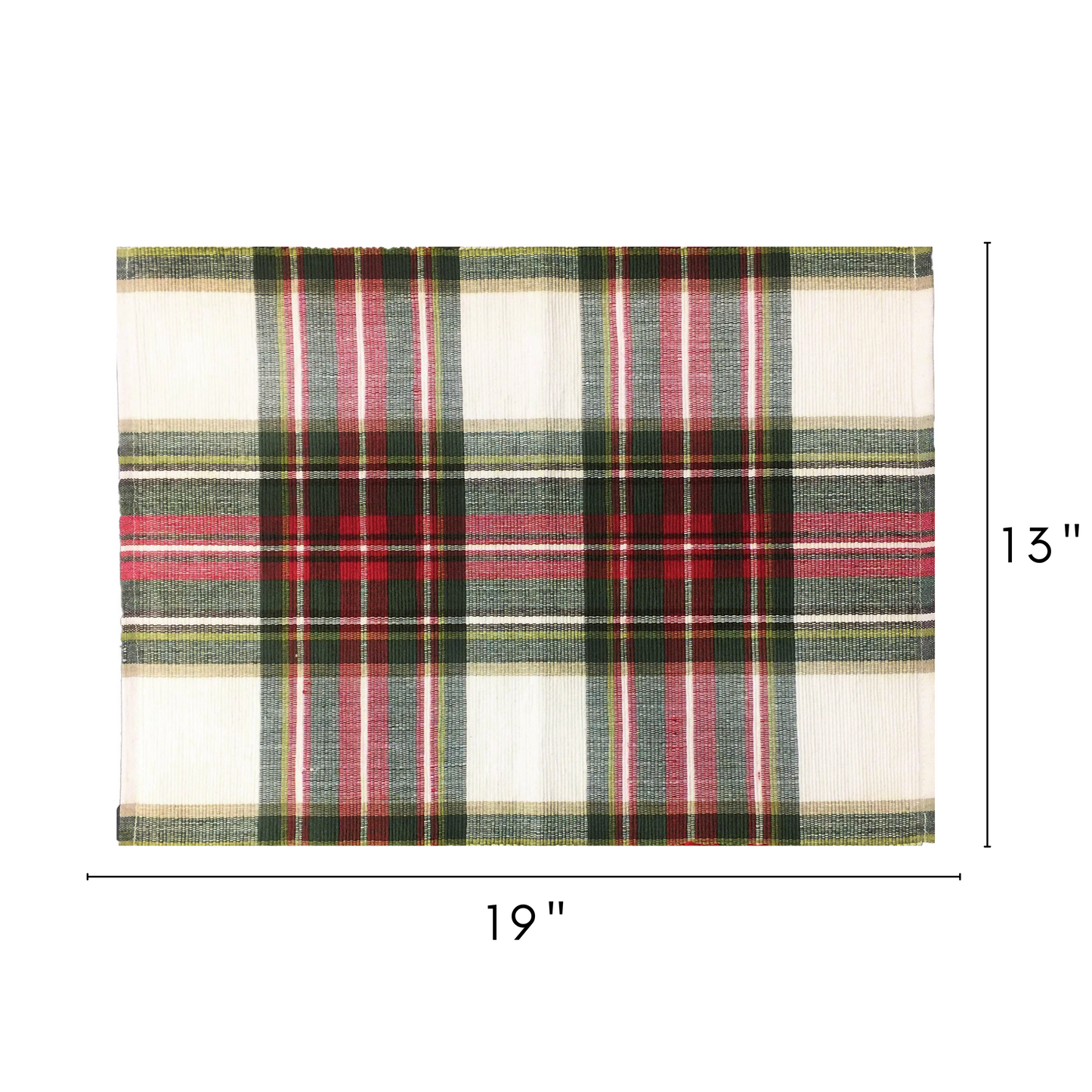 13"

19"