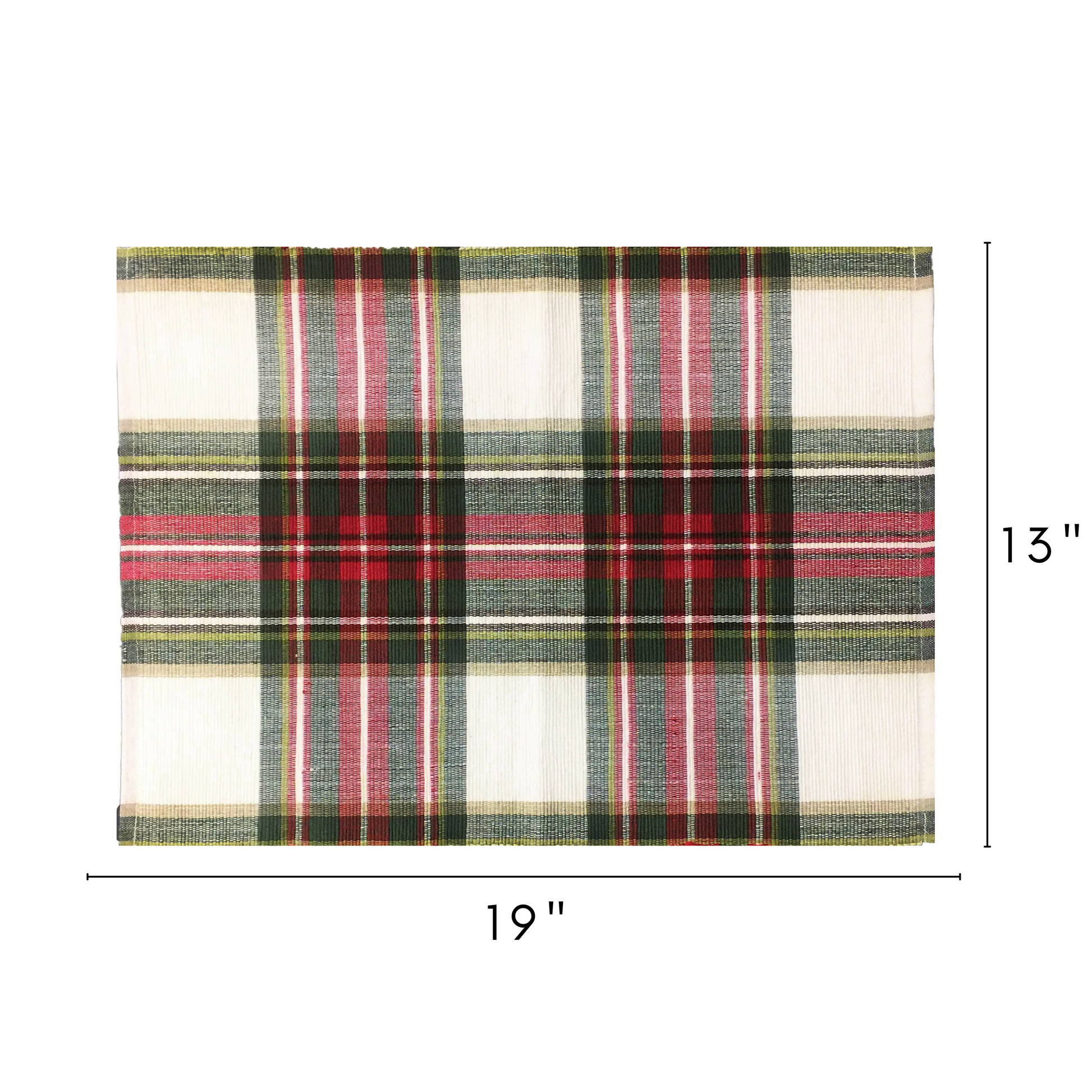 13"

19"