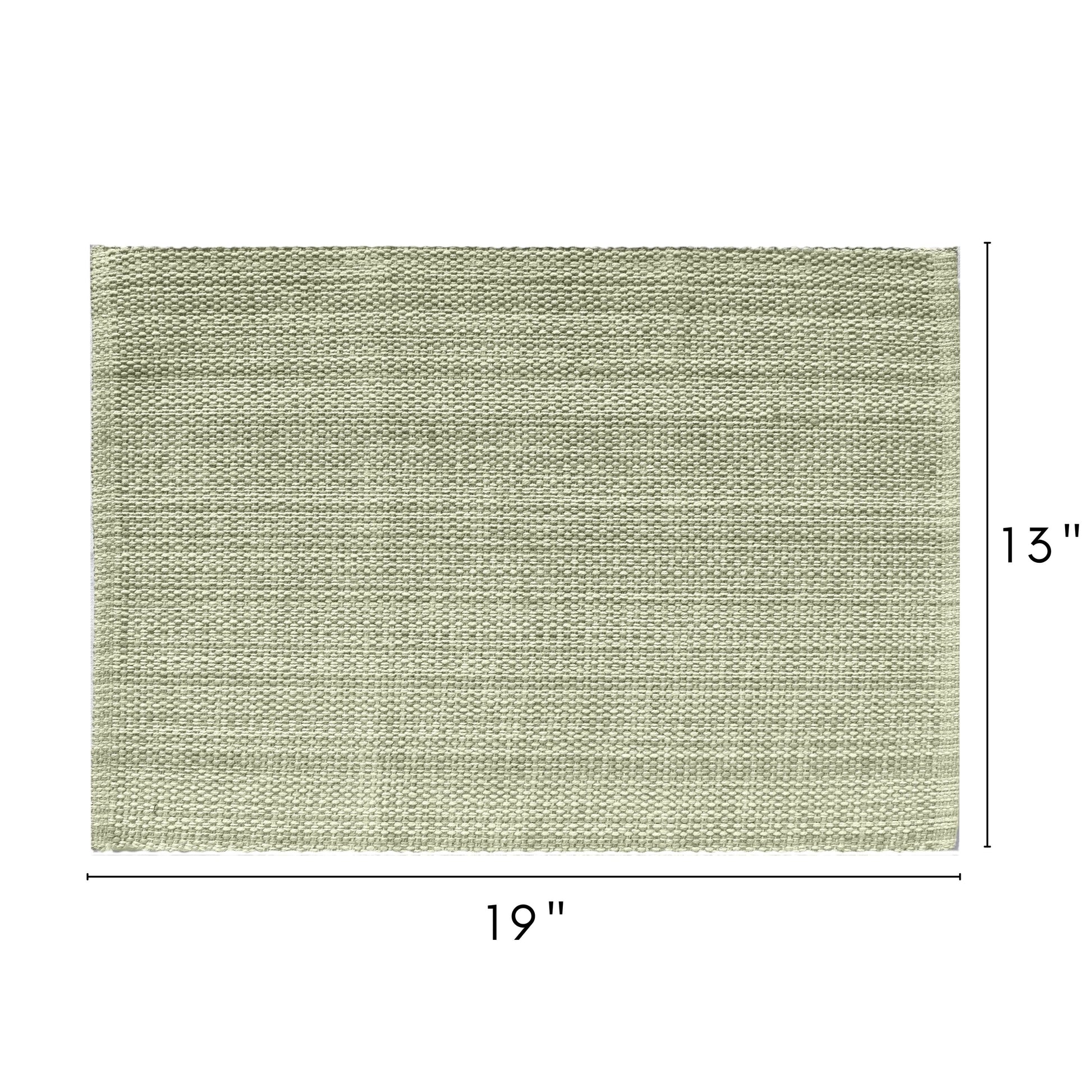 13"

19"