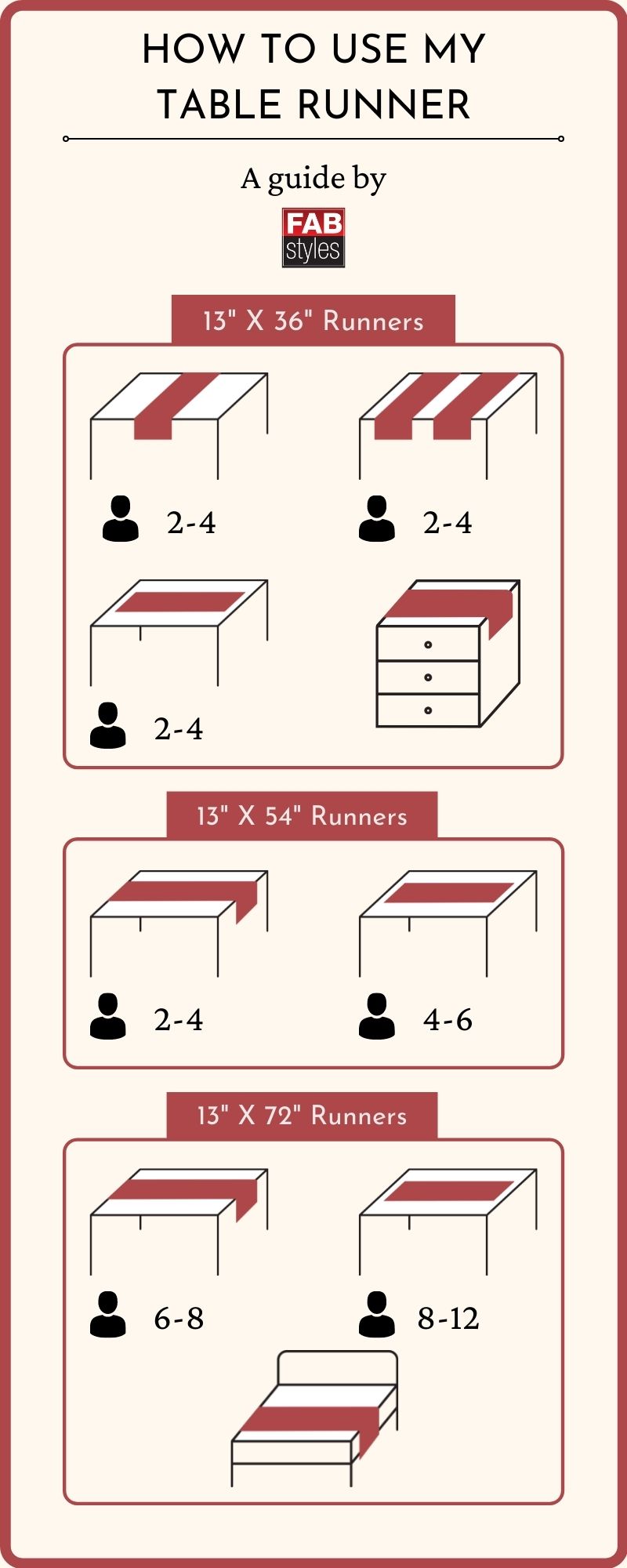 HOW TO USE MY TABLE RUNNER

A guide by

FAB styles

13" X 36" Runners

2-4

2-4

2-4

13" X 54" Runners

2-4

4-6

13" X 72" Runners

6-8

8-12